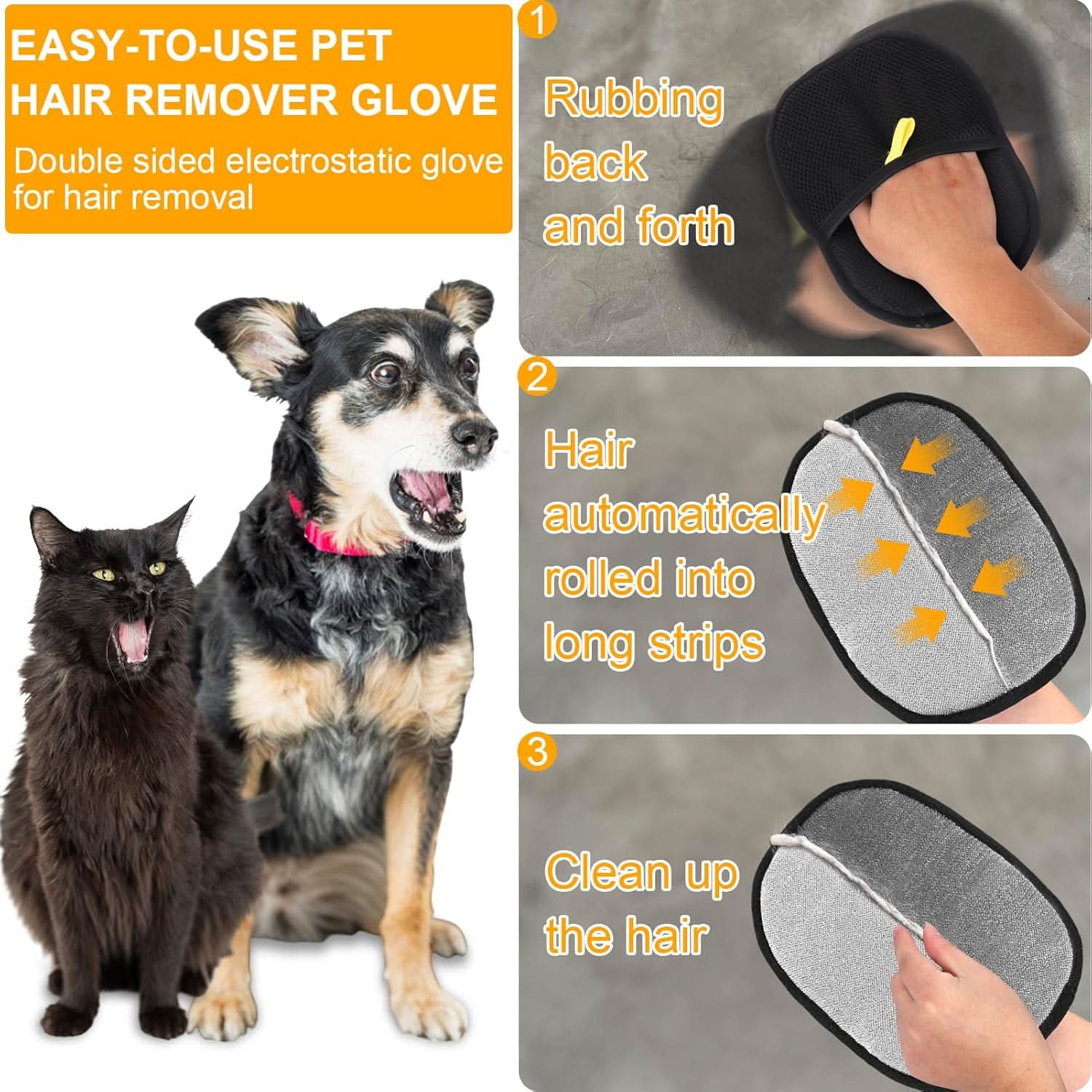 EASY-TO-USE PET HAIR REMOVER GLOVE

Double sided electrostatic glove for hair removal

1

Rubbing back and forth

2

Hair automatically rolled into long strips

3

Clean up the hair