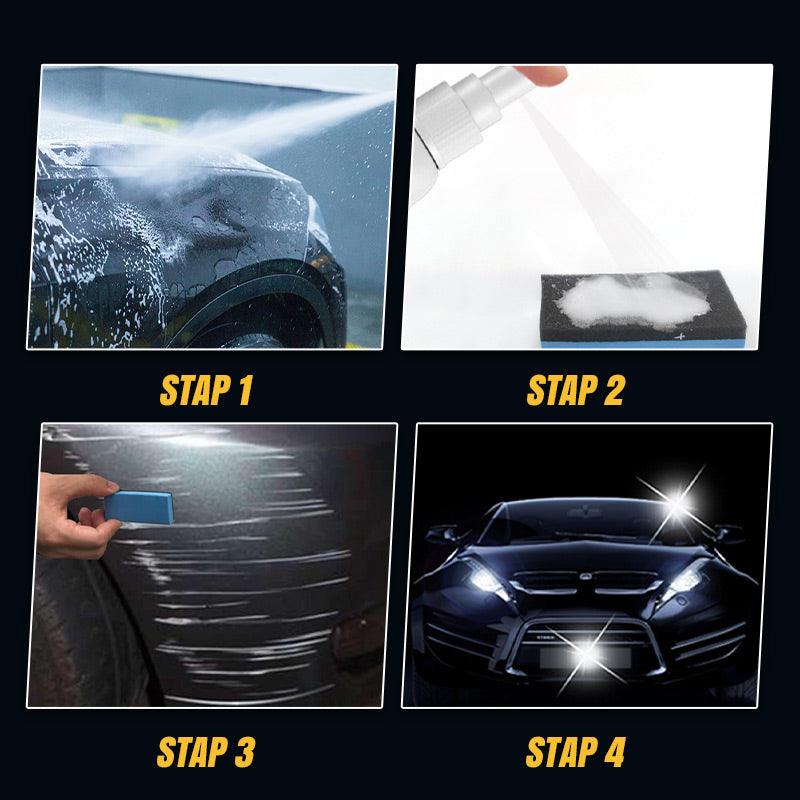 STAP 1

STAP 2

STAP 3

STAP 4