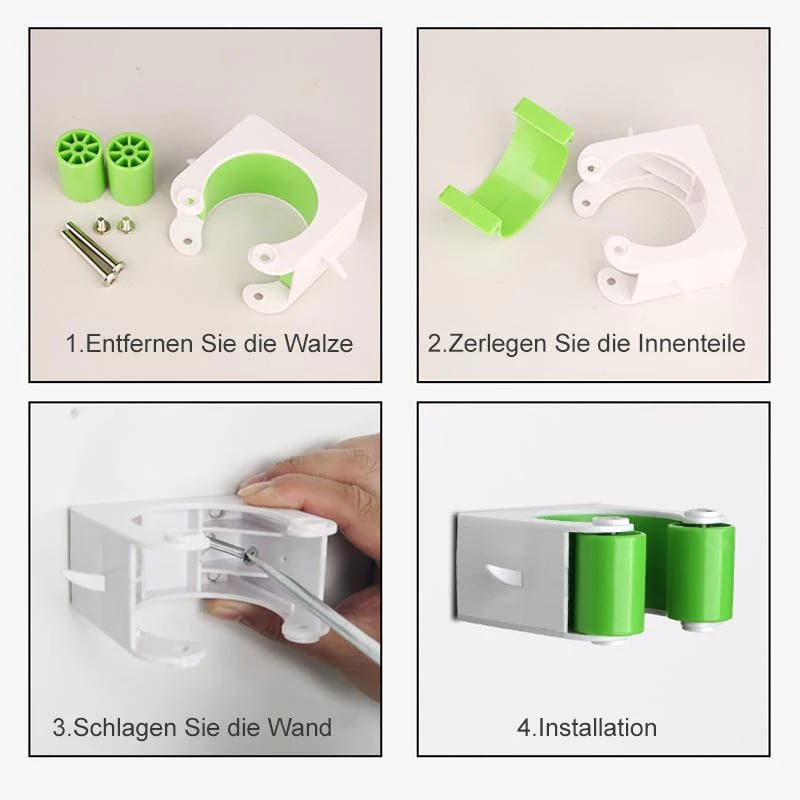 1.Entfernen Sie die Walze

2.Zerlegen Sie die Innenteile

3.Schlagen Sie die Wand

4.Installation