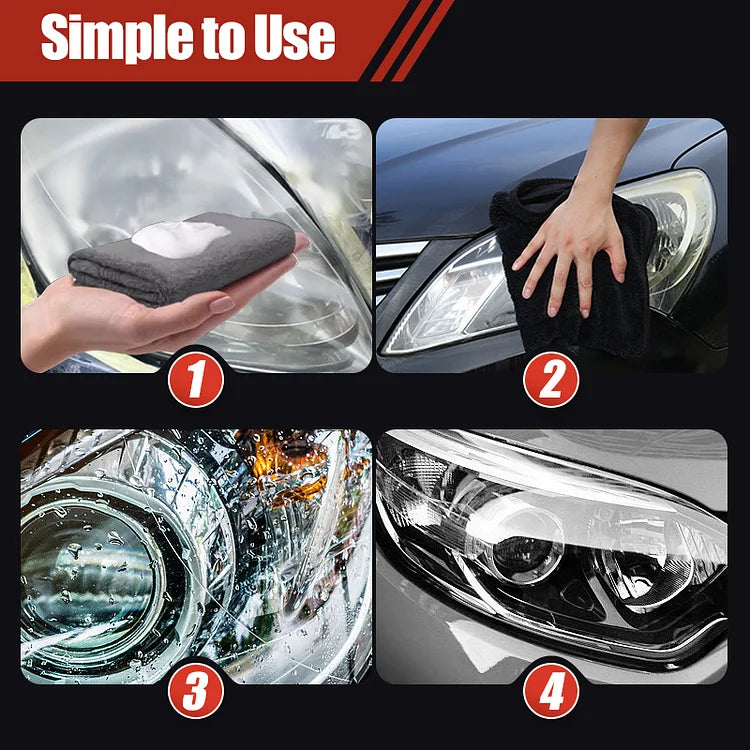 Simple to Use

1

2

3

4