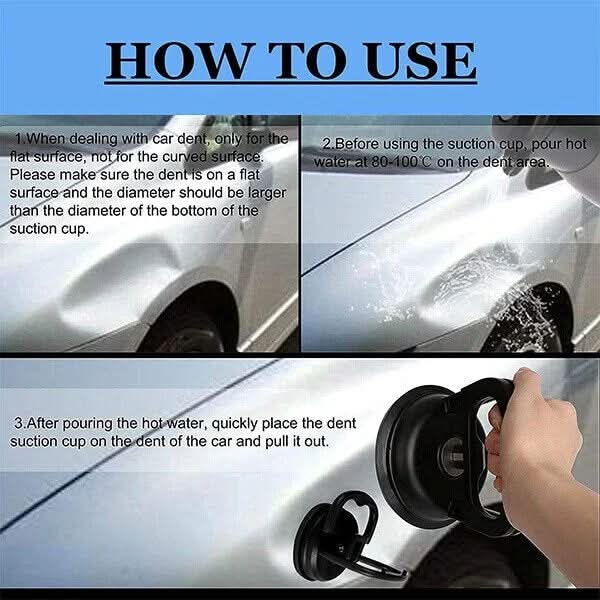 HOW TO USE

1.When dealing with car dent, only for the flat surface, not for the curved surface. Please make sure the dent is on a flat surface and the diameter should be larger than the diameter of the bottom of the suction cup.

2.Before using the suction cup, pour hot water at 80-100℃ on the dent area.

3.After pouring the hot water, quickly place the dent suction cup on the dent of the car and pull it out.