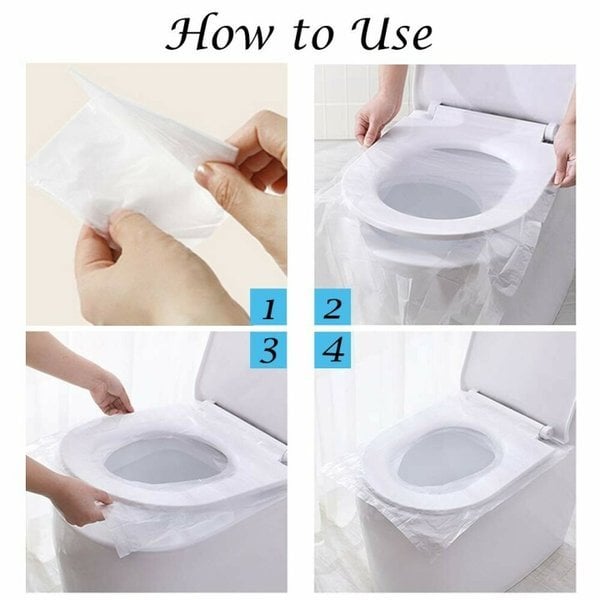 How to Use

1

2

3

4