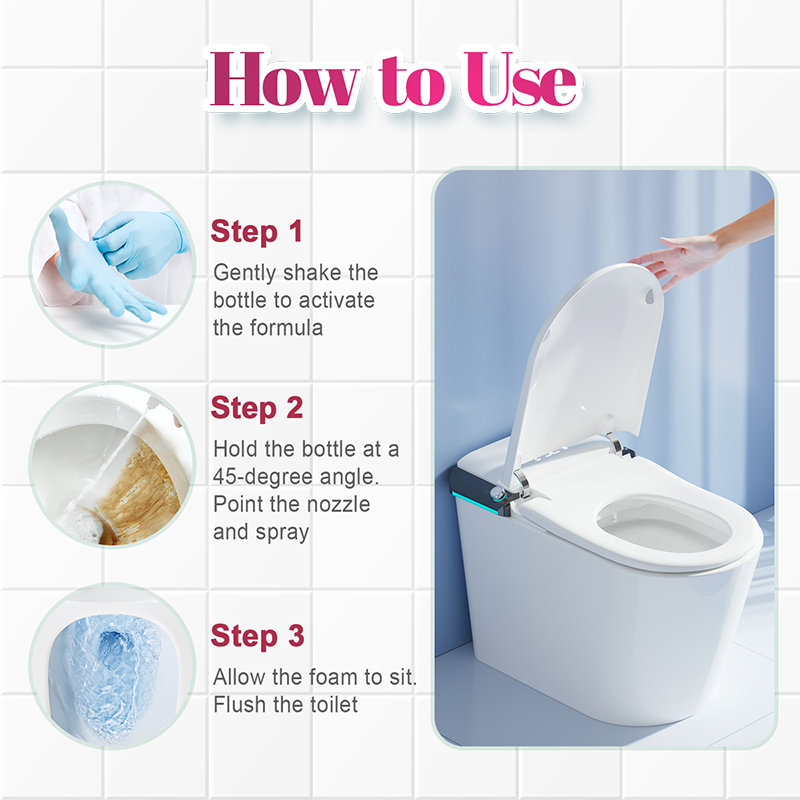 How to Use

Step 1
Gently shake the bottle to activate the formula

Step 2
Hold the bottle at a 45-degree angle. Point the nozzle and spray

Step 3
Allow the foam to sit. Flush the toilet