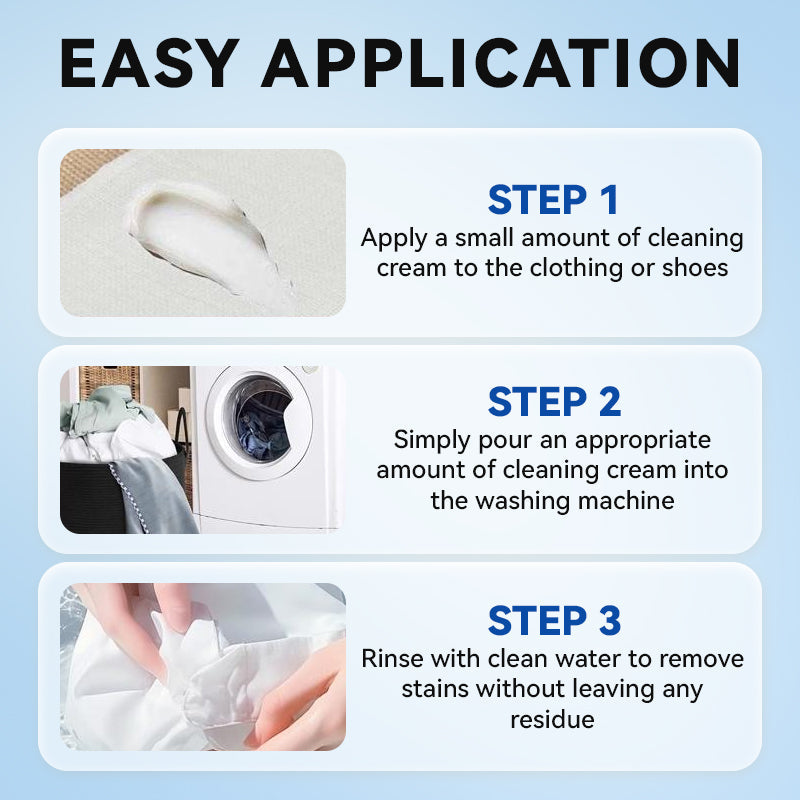 EASY APPLICATION

STEP 1
Apply a small amount of cleaning cream to the clothing or shoes

STEP 2
Simply pour an appropriate amount of cleaning cream into the washing machine

STEP 3
Rinse with clean water to remove stains without leaving any residue