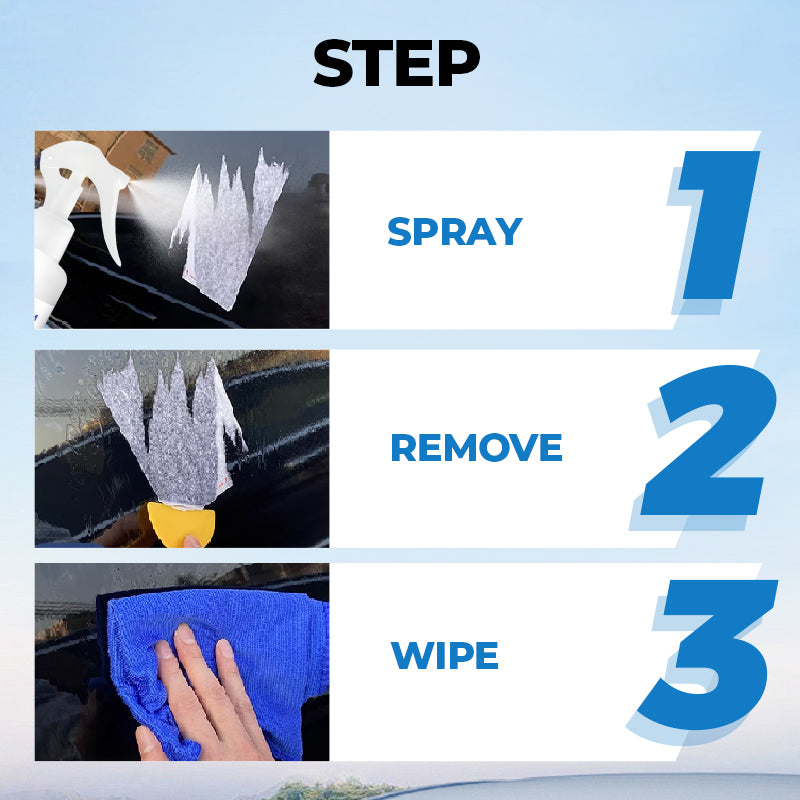 STEP

SPRAY 1

REMOVE 2

WIPE 3